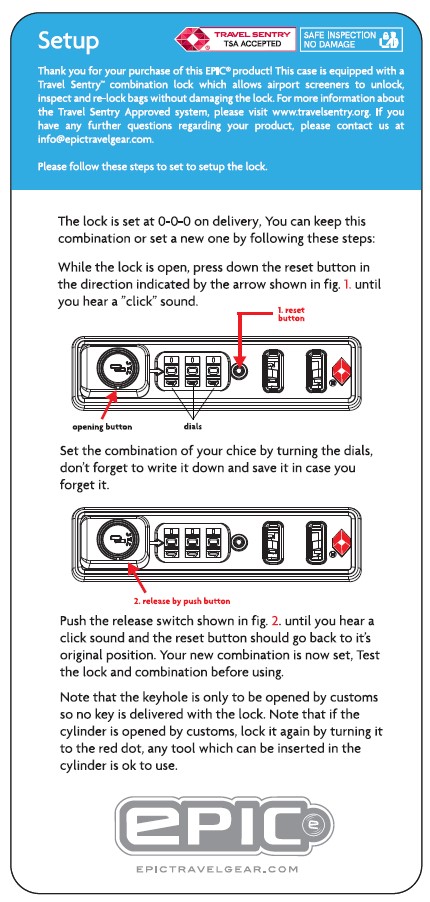 Setup

TRAVEL SENTRY
TSA ACCEPTED

SAFE INSPECTION
NO DAMAGE

Thank you for your purchase of this EPIC® product! This case is equipped with a Travel Sentry™ combination lock which allows airport screeners to unlock, inspect and re-lock bags without damaging the lock. For more information about the Travel Sentry Approved system, please visit www.travelsentry.org. If you have any further questions regarding your product, please contact us at info@epictravelgear.com.

Please follow these steps to set to setup the lock.

The lock is set at 0-0-0 on delivery, You can keep this combination or set a new one by following these steps:

While the lock is open, press down the reset button in the direction indicated by the arrow shown in fig. 1. until you hear a "click" sound.

1. reset button

opening button

dials

Set the combination of your chice by turning the dials, don't forget to write it down and save it in case you forget it.

2. release by push button

Push the release switch shown in fig. 2. until you hear a click sound and the reset button should go back to it's original position. Your new combination is now set, Test the lock and combination before using.

Note that the keyhole is only to be opened by customs so no key is delivered with the lock. Note that if the cylinder is opened by customs, lock it again by turning it to the red dot, any tool which can be inserted in the cylinder is ok to use.

EPIC

EPICTRAVELGEAR.COM